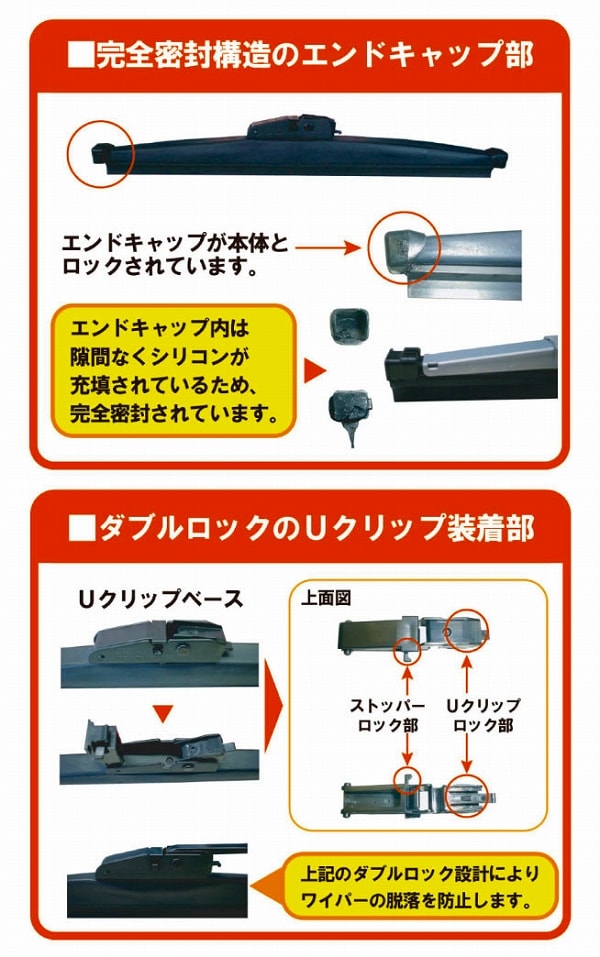 ■完全密封構造のエンドキャップ部

エンドキャップが本体とロックされています。

エンドキャップ内は隙間なくシリコンが充填されているため、完全密封されています。

■ダブルロックのUクリップ装着部

Uクリップベース

上面図

ストッパーロック部

Uクリップロック部

上記のダブルロック設計によりワイパーの脱落を防止します。