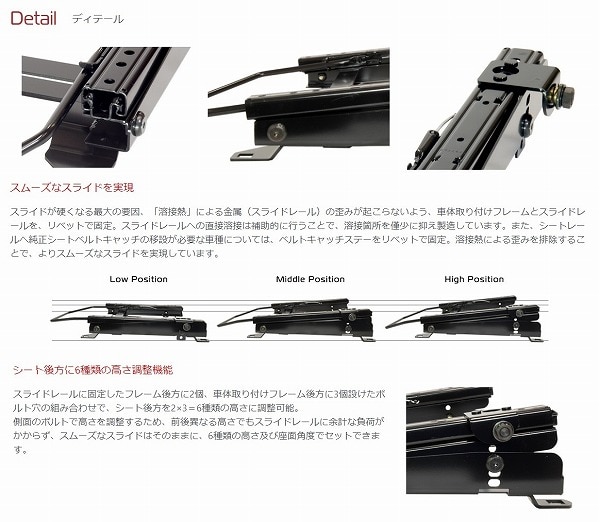 Detail ディテール

スムーズなスライドを実現

スライドが硬くなる最大の要因、「溶接熱」による金属（スライドレール）の歪みが起こらないよう、車体取り付けフレームとスライドレールを、リベットで固定。スライドレールへの直接溶接は補助的に行うことで、溶接箇所を僅少に抑え製造しています。また、シートレールへ純正シートベルトキャッチの移設が必要な車種については、ベルトキャッチステーをリベットで固定。溶接熱による歪みを排除することで、よりスムーズなスライドを実現しています。

Low Position

Middle Position

High Position

シート後方に6種類の高さ調整機能

スライドレールに固定したフレーム後方に2個、車体取り付けフレーム後方に3個設けたボルト穴の組み合わせで、シート後方を2×3＝6種類の高さに調整可能。
側面のボルトで高さを調整するため、前後異なる高さでもスライドレールに余計な負荷がかからず、スムーズなスライドはそのままに、6種類の高さ及び座面角度でセットできます。