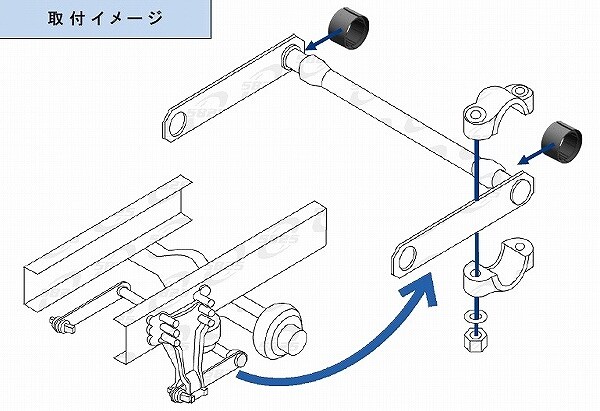 取付イメージ