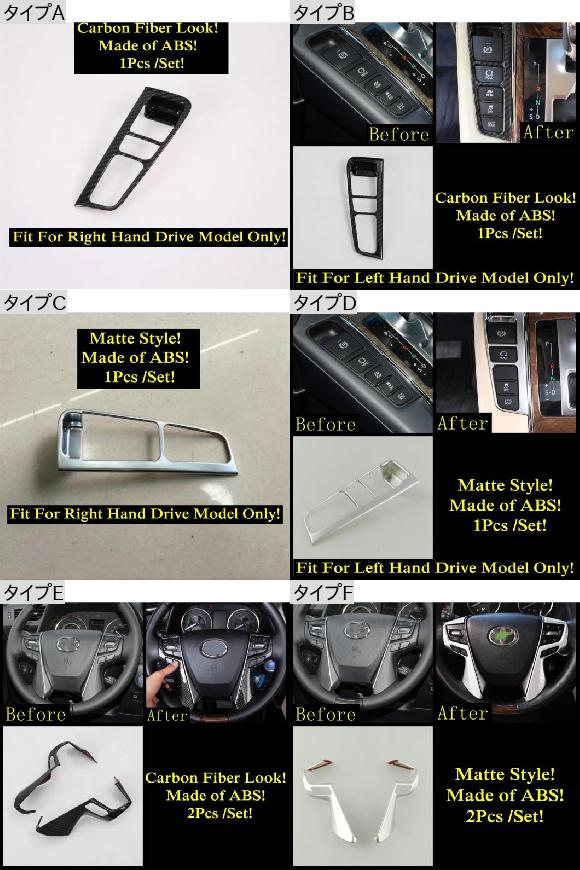 タイプA

Carbon Fiber Look!
Made of ABS!
1Pcs /Set!

Fit For Right Hand Drive Model Only!

タイプB

Before

After

Carbon Fiber Look!
Made of ABS!
1Pcs /Set!

Fit For Left Hand Drive Model Only!

タイプC

Matte Style!
Made of ABS!
1Pcs /Set!

Fit For Right Hand Drive Model Only!

タイプD

Before

After

Matte Style!
Made of ABS!
1Pcs /Set!

Fit For Left Hand Drive Model Only!

タイプE

Before

After

Carbon Fiber Look!
Made of ABS!
2Pcs /Set!

タイプF

Before

After

Matte Style!
Made of ABS!
2Pcs /Set!