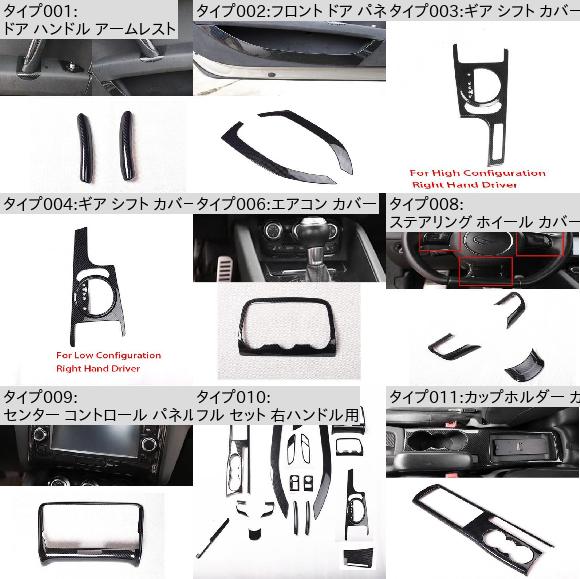 タイプ001:
ドア ハンドル アームレスト

タイプ002:フロント ドア パネ

タイプ003:ギア シフト カバー

For High Configuration
Right Hand Driver

タイプ004:ギア シフト カバー

For Low Configuration
Right Hand Driver

タイプ006:エアコン カバー

タイプ008:
ステアリング ホイール カバー

タイプ009:
センター コントロール パネル

タイプ010:
フル セット 右ハンドル用

タイプ011:カップホルダー カ