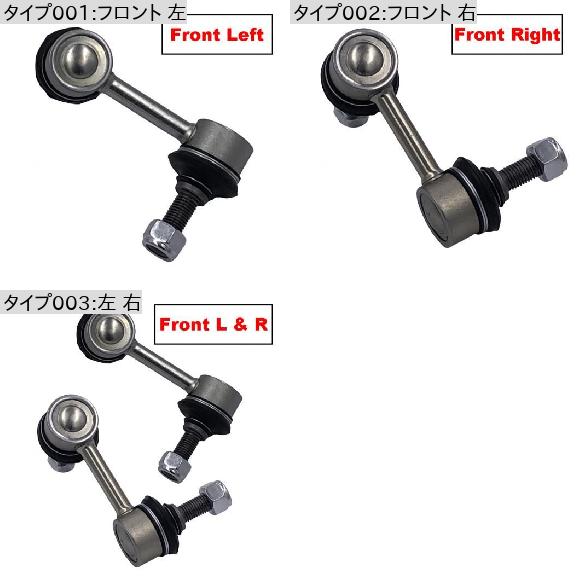 タイプ001:フロント 左

Front Left

タイプ002:フロント 右

Front Right

タイプ003:左 右

Front L & R