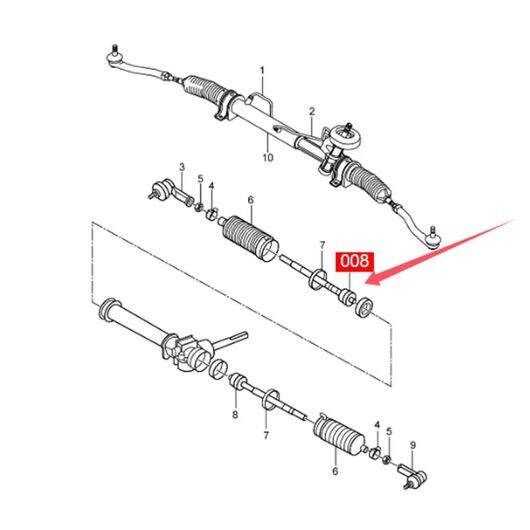 1
2
10
3
5
4
6
7
008
8
7
6
4
5
9