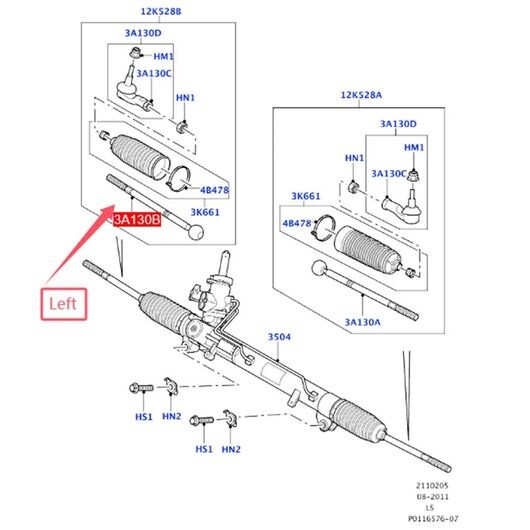 12K528B
3A130D
HM1
3A130C
HN1
4B478
3K661
3A130B
Left
12K528A
3A130D
HM1
HN1
3A130C
3K661
4B478
3A130A
3504
HS1
HN2
HS1
HN2
2110205
08-2011
LS
P0116576-07