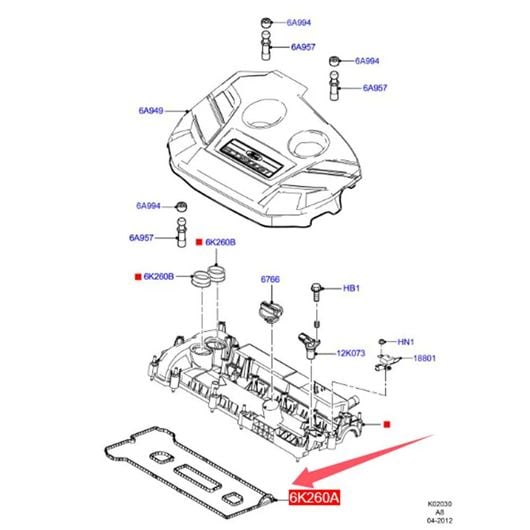 6A994
6A957
6A994
6A957
6A949
6A994
6A957
6K260B
6K260B
6766
HB1
HN1
12K073
18801
6K260A
K02030
A8
04-2012