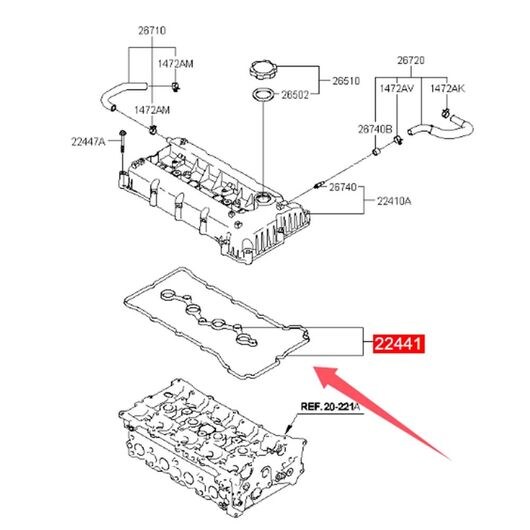 26710
1472AM
1472AM
22447A
26510
26502
26720
1472AV
1472AK
26740B
26740
22410A
22441
REF.20-221A