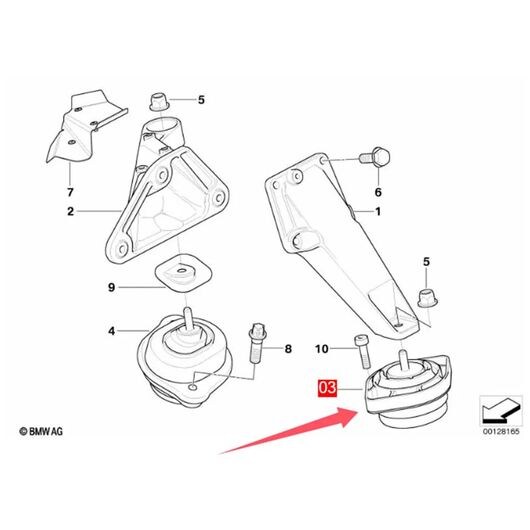 5
7
2
6
1
5
9
4
8
10
03
© BMW AG
00128165