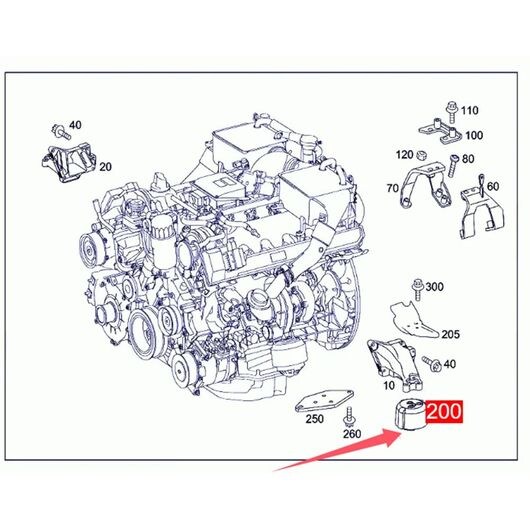 40
20
110
100
120
80
70
60
300
205
40
10
250
260
200