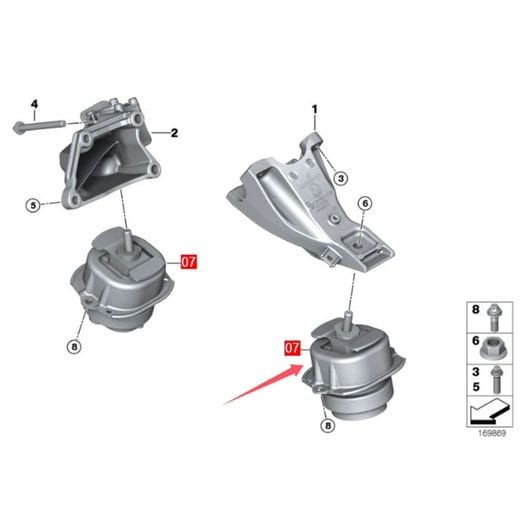 4
2
5
07
8
1
3
6
07
8
8
6
3
5
169869