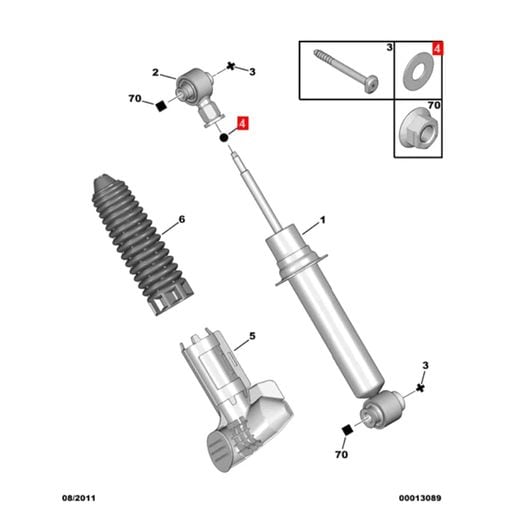 3
4
70
2
3
70
4
6
1
5
3
70
08/2011
00013089