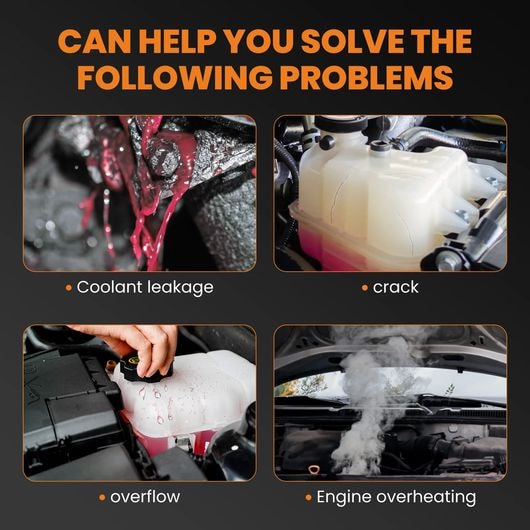 CAN HELP YOU SOLVE THE FOLLOWING PROBLEMS

• Coolant leakage

• crack

• overflow

• Engine overheating