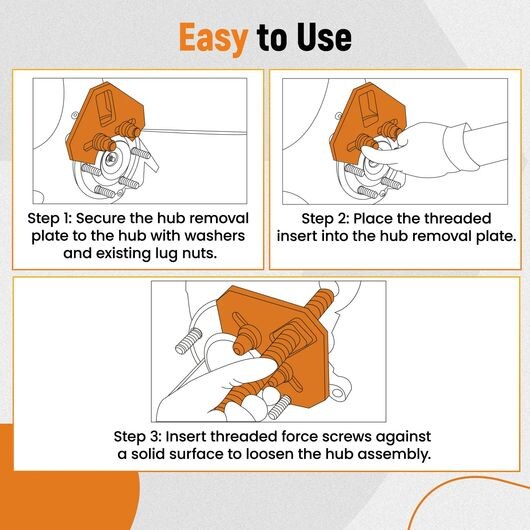 Easy to Use

Step 1: Secure the hub removal plate to the hub with washers and existing lug nuts.

Step 2: Place the threaded insert into the hub removal plate.

Step 3: Insert threaded force screws against a solid surface to loosen the hub assembly.