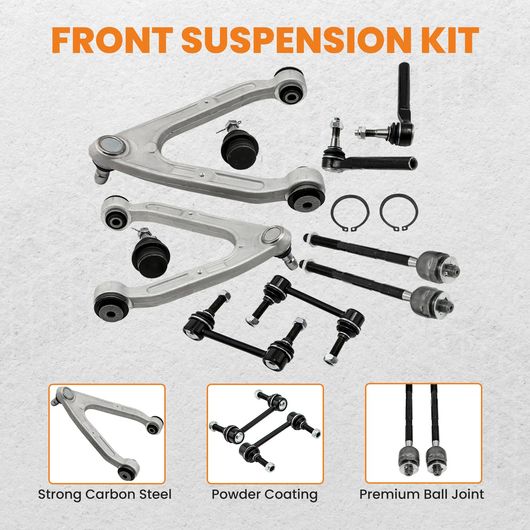 FRONT SUSPENSION KIT

Strong Carbon Steel

Powder Coating

Premium Ball Joint