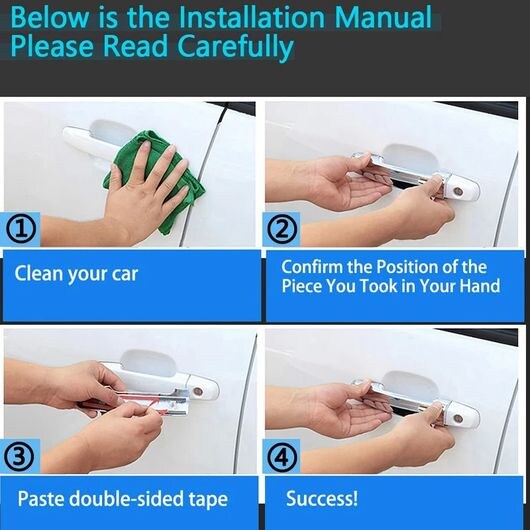 Below is the Installation Manual
Please Read Carefully

①

Clean your car

②

Confirm the Position of the Piece You Took in Your Hand

③

Paste double-sided tape

④

Success!