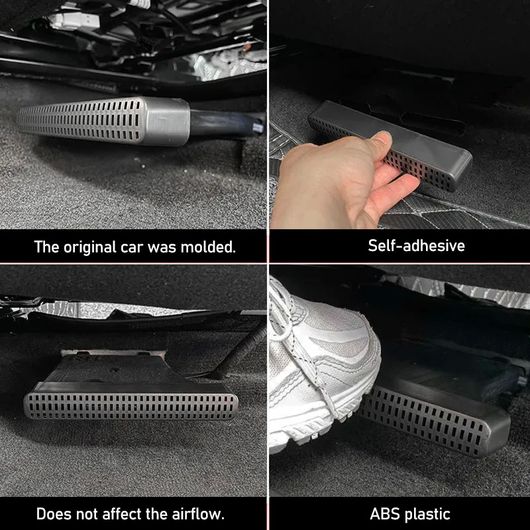 The original car was molded.

Self-adhesive

Does not affect the airflow.

ABS plastic