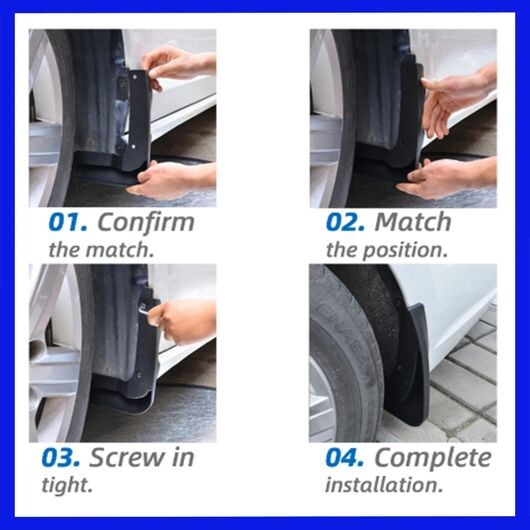 01. Confirm the match.

02. Match the position.

03. Screw in tight.

04. Complete installation.