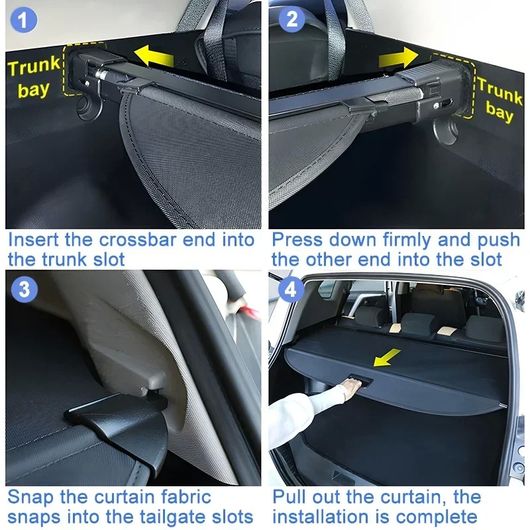 1

Trunk bay

Insert the crossbar end into the trunk slot

2

Trunk bay

Press down firmly and push the other end into the slot

3

Snap the curtain fabric snaps into the tailgate slots

4

Pull out the curtain, the installation is complete