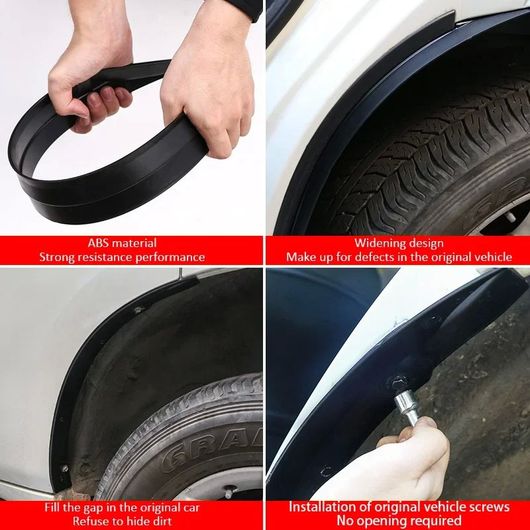 ABS material
Strong resistance performance

Widening design
Make up for defects in the original vehicle

GRA

Fill the gap in the original car
Refuse to hide dirt

Installation of original vehicle screws
No opening required