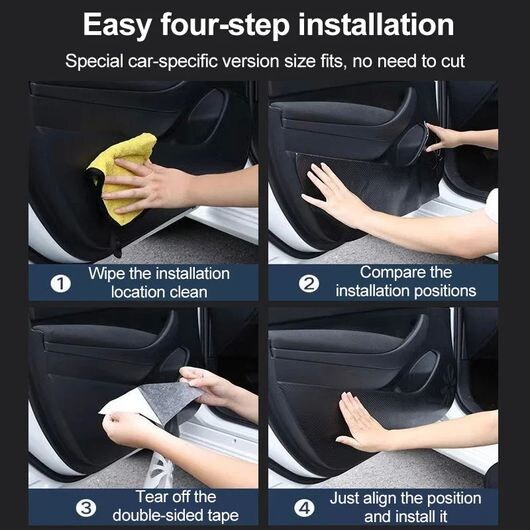 Easy four-step installation

Special car-specific version size fits, no need to cut

1 Wipe the installation location clean

2 Compare the installation positions

3 Tear off the double-sided tape

4 Just align the position and install it