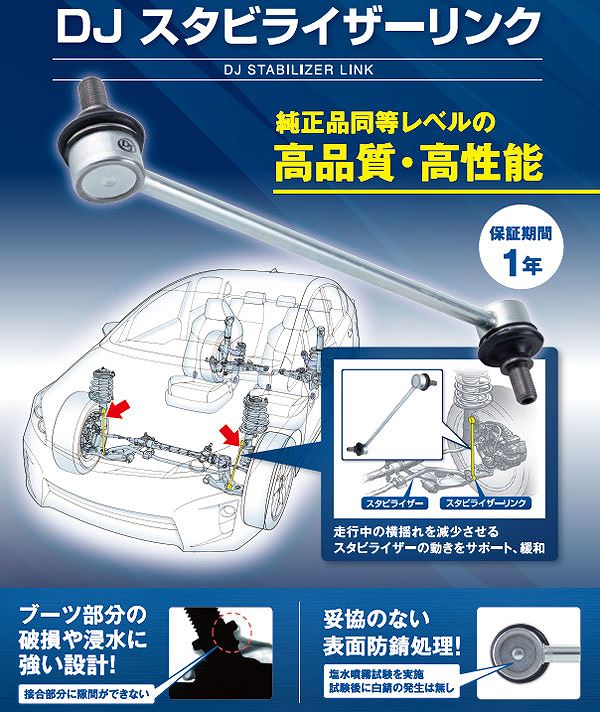 DJ スタビライザーリンク

DJ STABILIZER LINK

純正品同等レベルの
高品質・高性能

保証期間
1年

スタビライザー
スタビライザーリンク

走行中の横揺れを減少させる
スタビライザーの動きをサポート、緩和

ブーツ部分の
破損や浸水に
強い設計!

接合部分に隙間ができない

妥協のない
表面防錆処理!

塩水噴霧試験を実施
試験後に白錆の発生は無し