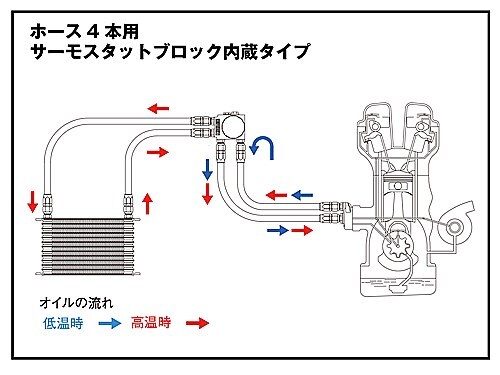 ホース４本用
サーモスタットブロック内蔵タイプ

オイルの流れ
低温時　高温時