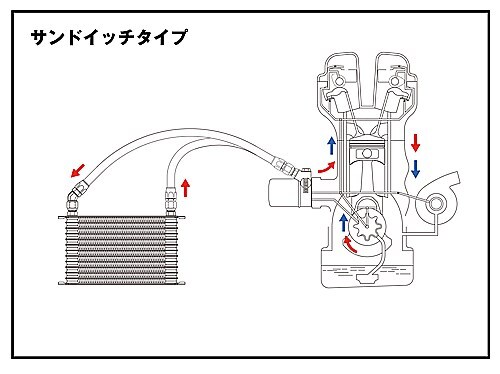 サンドイッチタイプ