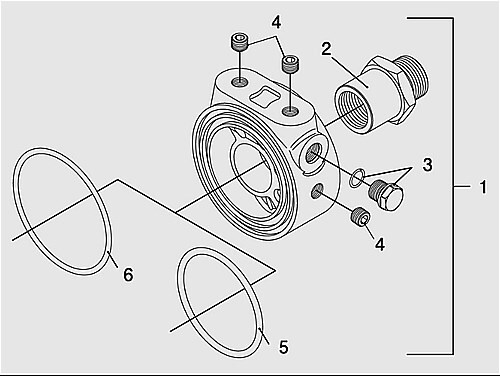 4
2
3
1
4
6
5