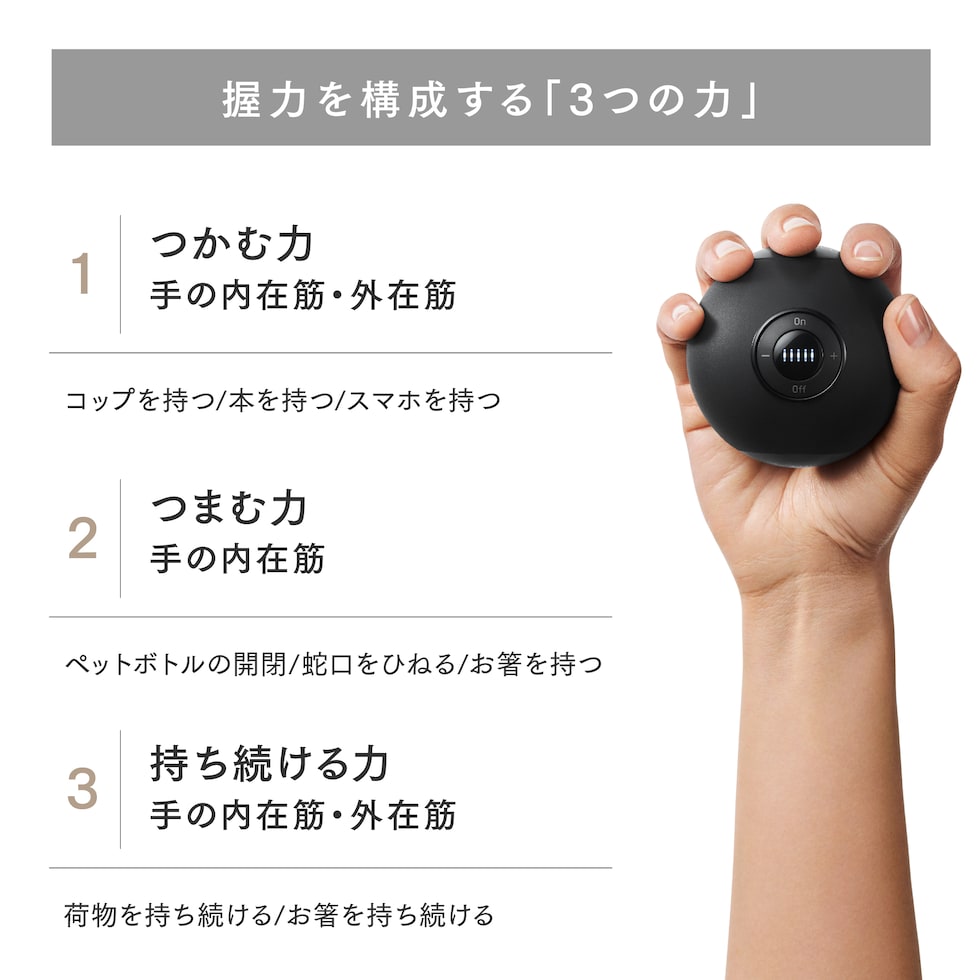 握力を構成する「3つの力」

1
つかむ力
手の内在筋・外在筋

コップを持つ/本を持つ/スマホを持つ

2
つまむ力
手の内在筋

ペットボトルの開閉/蛇口をひねる/お箸を持つ

3
持ち続ける力
手の内在筋・外在筋

荷物を持ち続ける/お箸を持ち続ける

On
−
+
Off