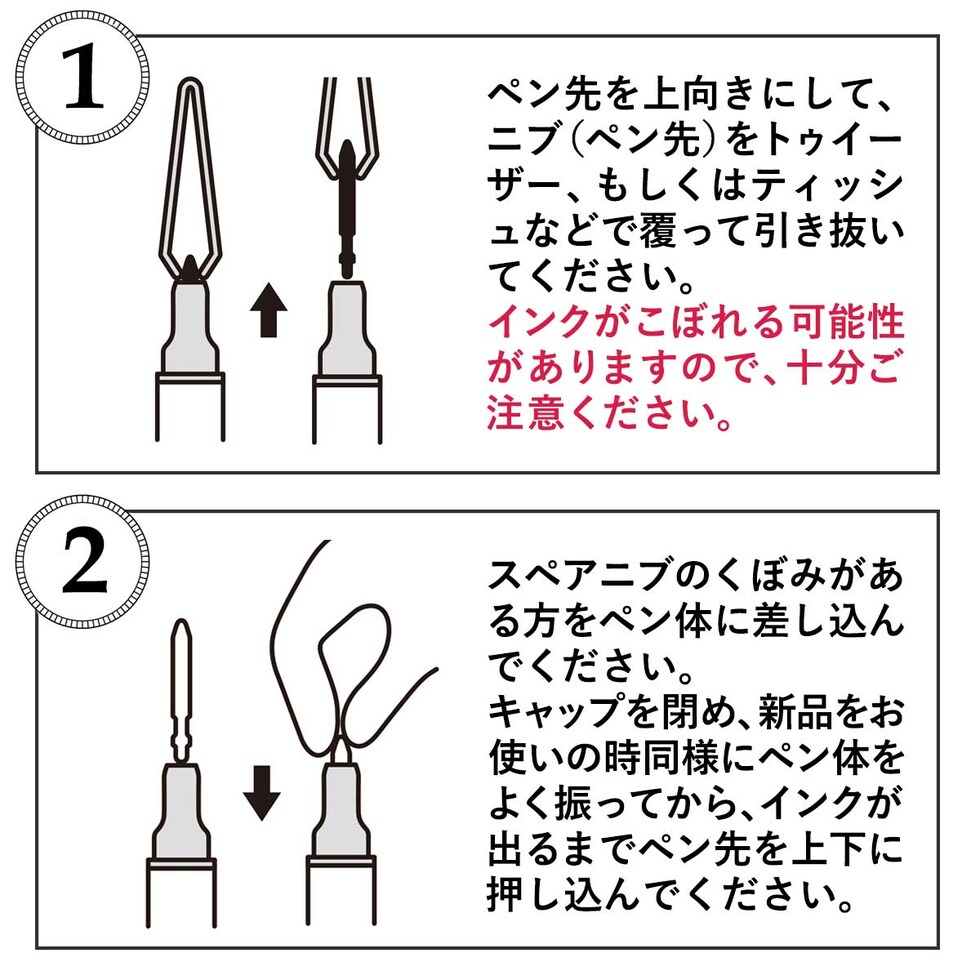 1

ペン先を上向きにして、ニブ（ペン先）をトゥイーザー、もしくはティッシュなどで覆って引き抜いてください。
インクがこぼれる可能性がありますので、十分ご注意ください。

2

スペアニブのくぼみがある方をペン体に差し込んでください。
キャップを閉め、新品をお使いの時同様にペン体をよく振ってから、インクが出るまでペン先を上下に押し込んでください。