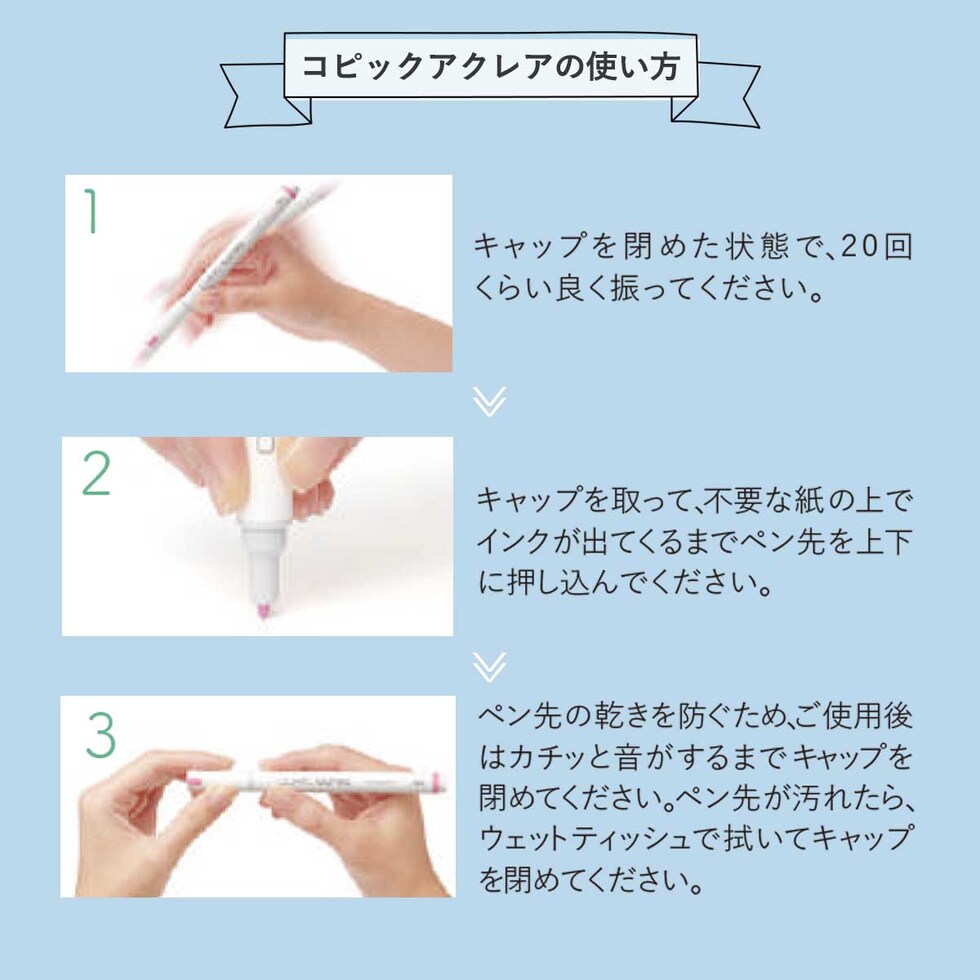 コピックアクレアの使い方

1

キャップを閉めた状態で、20回くらい良く振ってください。

2

キャップを取って、不要な紙の上でインクが出てくるまでペン先を上下に押し込んでください。

3

ペン先の乾きを防ぐため、ご使用後はカチッと音がするまでキャップを閉めてください。ペン先が汚れたら、ウェットティッシュで拭いてキャップを閉めてください。