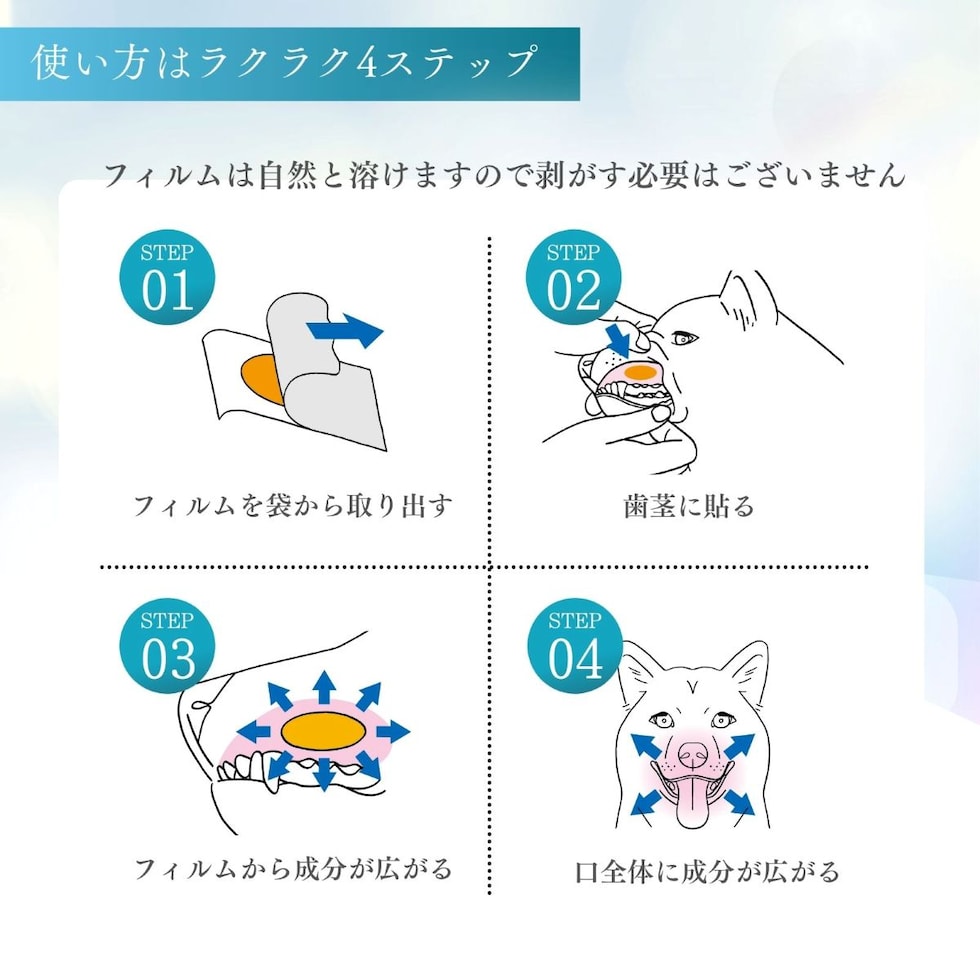 使い方はラクラク4ステップ

フィルムは自然と溶けますので剥がす必要はございません

STEP 01

フィルムを袋から取り出す

STEP 02

歯茎に貼る

STEP 03

フィルムから成分が広がる

STEP 04

口全体に成分が広がる