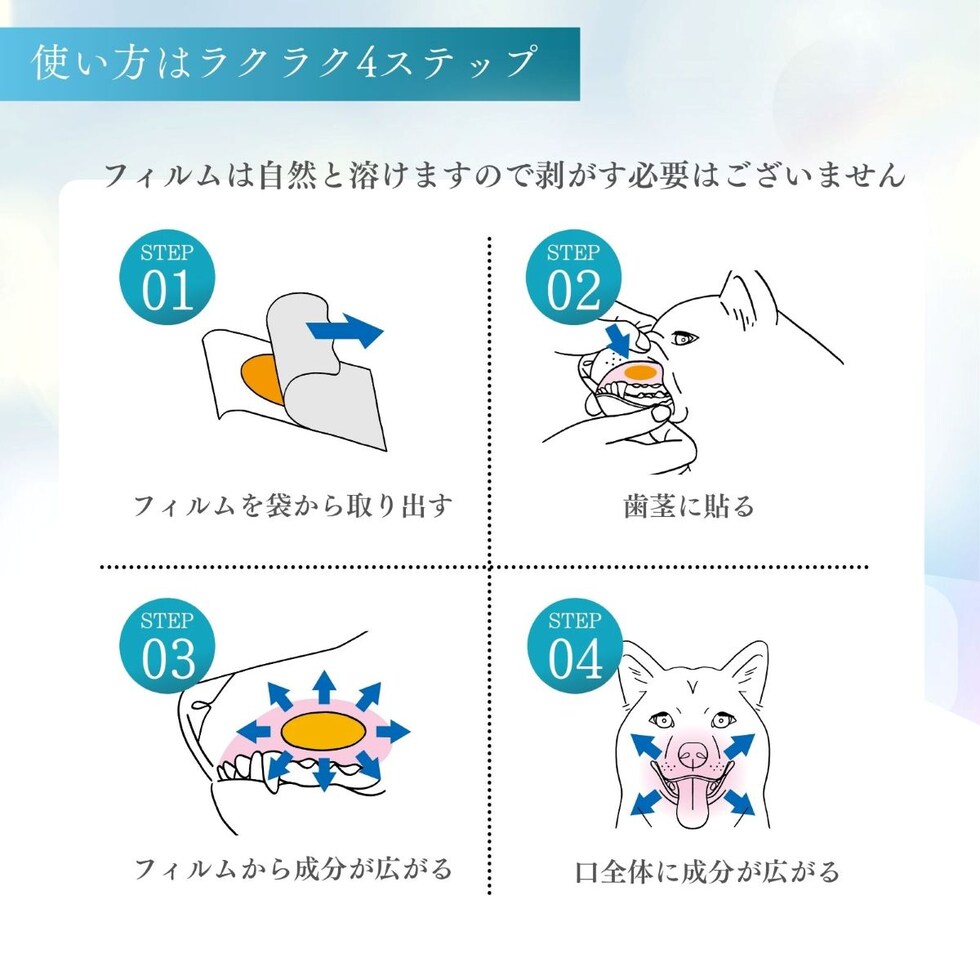 使い方はラクラク4ステップ

フィルムは自然と溶けますので剥がす必要はございません

STEP 01

フィルムを袋から取り出す

STEP 02

歯茎に貼る

STEP 03

フィルムから成分が広がる

STEP 04

口全体に成分が広がる