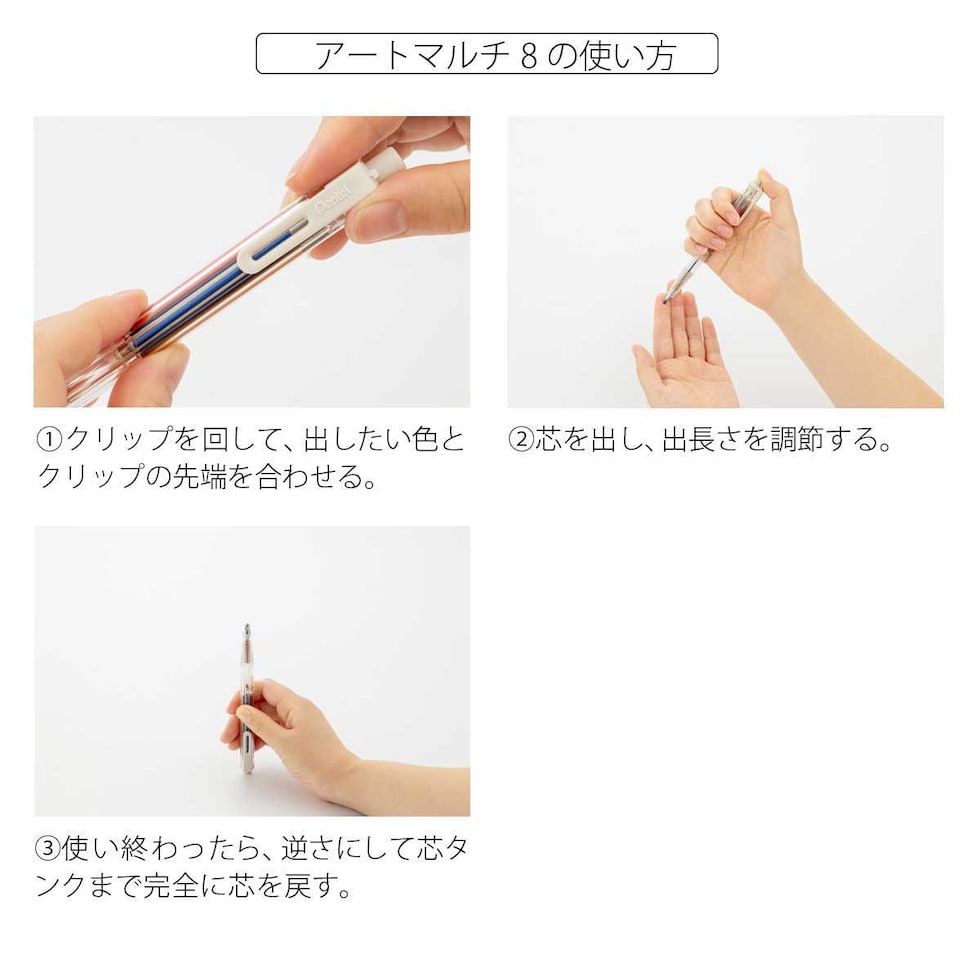 アートマルチ 8 の使い方

Pentel

①クリップを回して、出したい色とクリップの先端を合わせる。

②芯を出し、出長さを調節する。

③使い終わったら、逆さにして芯タンクまで完全に芯を戻す。