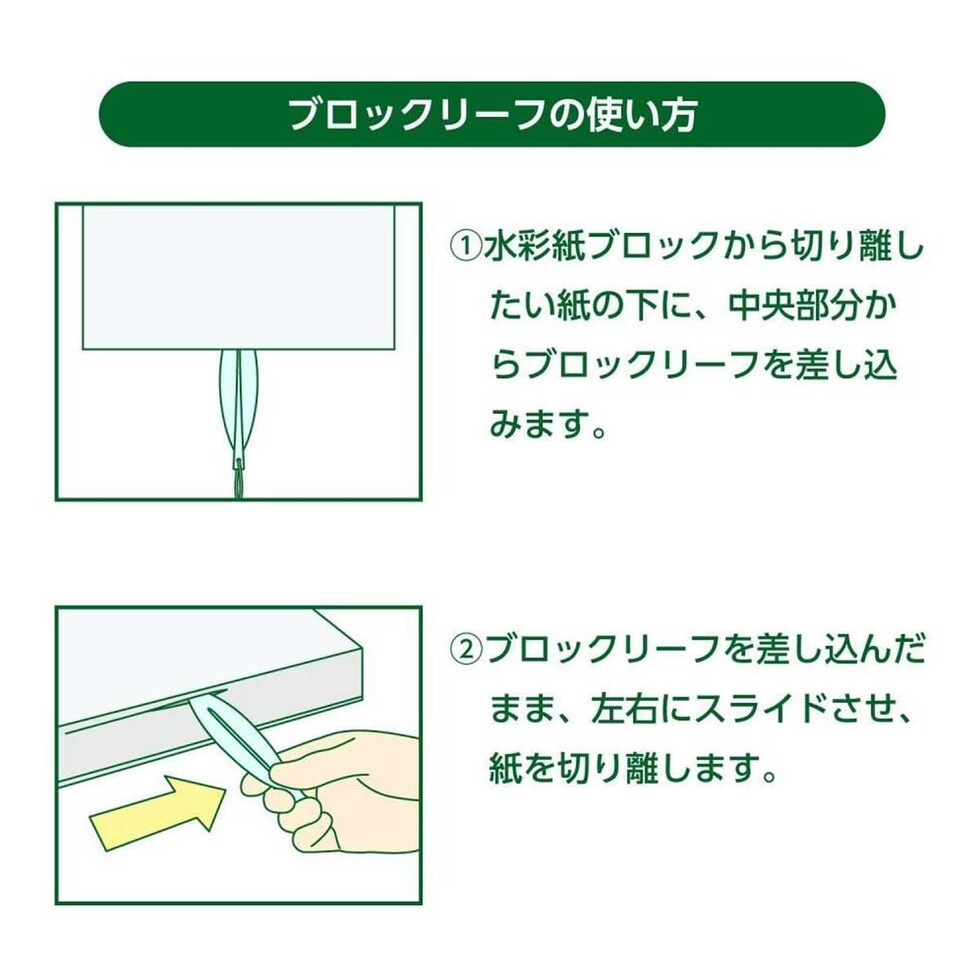 ブロックリーフの使い方

①水彩紙ブロックから切り離したい紙の下に、中央部分からブロックリーフを差し込みます。

②ブロックリーフを差し込んだまま、左右にスライドさせ、紙を切り離します。