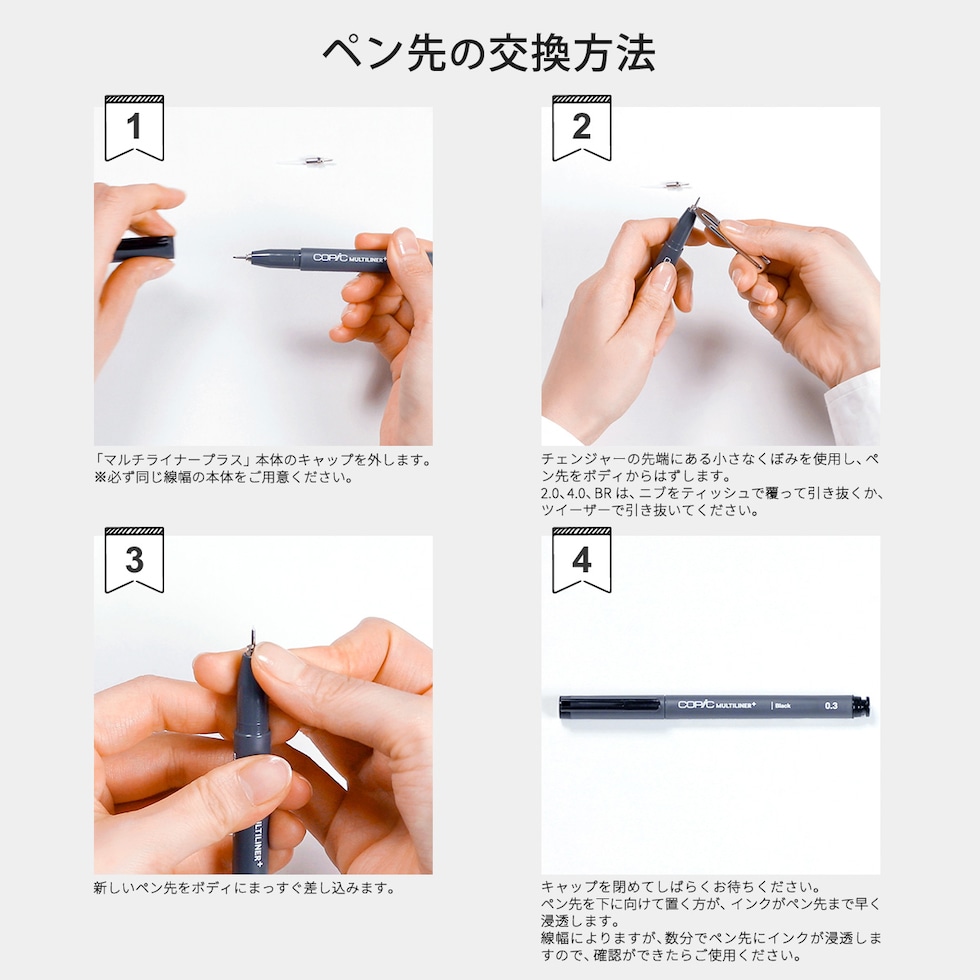 ペン先の交換方法

1

「マルチライナープラス」本体のキャップを外します。
※必ず同じ線幅の本体をご用意ください。

2

チェンジャーの先端にある小さなくぼみを使用し、ペン先をボディからはずします。
2.0、4.0、BRは、ニブをティッシュで覆って引き抜くか、ツイーザーで引き抜いてください。

3

新しいペン先をボディにまっすぐ差し込みます。

4

キャップを閉めてしばらくお待ちください。
ペン先を下に向けて置く方が、インクがペン先まで早く浸透します。
線幅によりますが、数分でペン先にインクが浸透しますので、確認ができたらご使用ください。