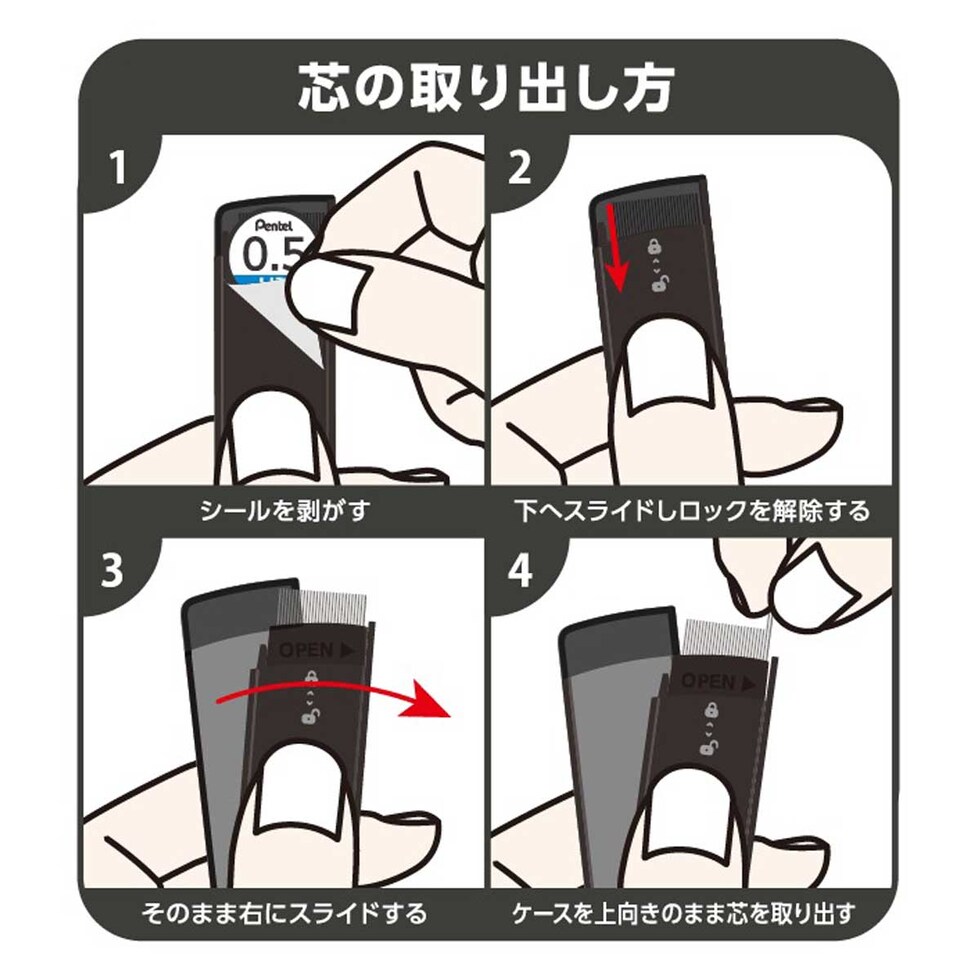 芯の取り出し方

1

Pentel
0.5

シールを剥がす

2

下へスライドしロックを解除する

3

OPEN ▶

そのまま右にスライドする

4

OPEN ▶

ケースを上向きのまま芯を取り出す