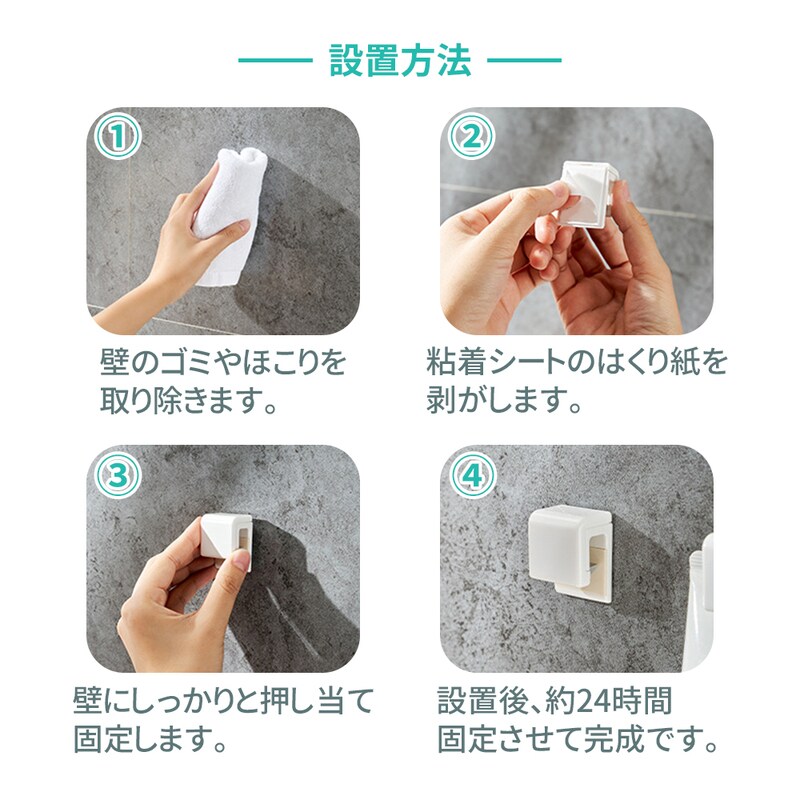 設置方法

①
壁のゴミやほこりを取り除きます。

②
粘着シートのはくり紙を剥がします。

③
壁にしっかりと押し当て固定します。

④
設置後、約24時間固定させて完成です。