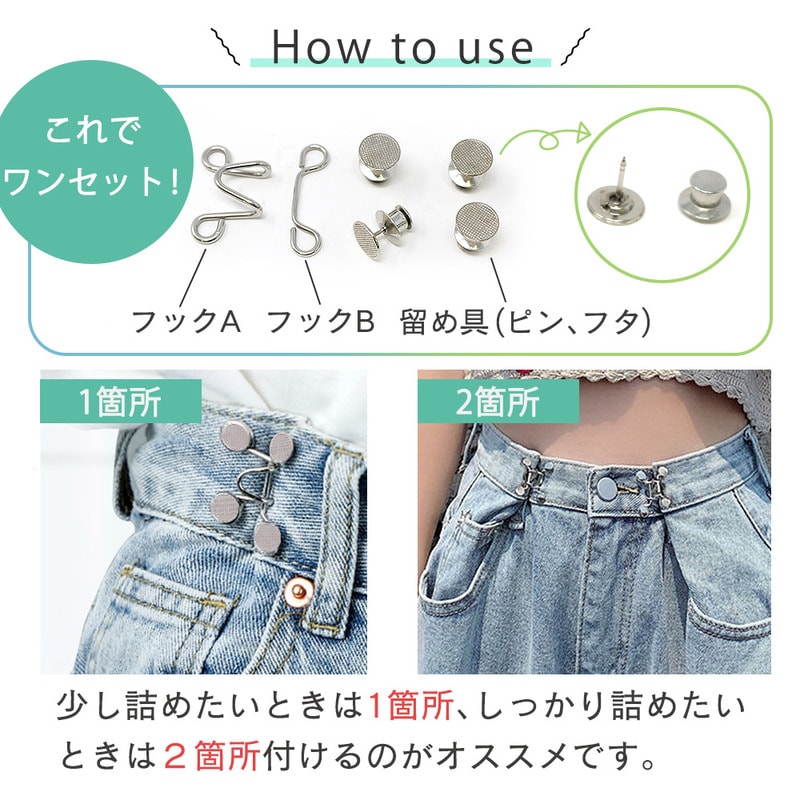 How to use

これで
ワンセット！

フックA　フックB　留め具(ピン、フタ)

1箇所

2箇所

少し詰めたいときは1箇所、しっかり詰めたいときは２箇所付けるのがオススメです。