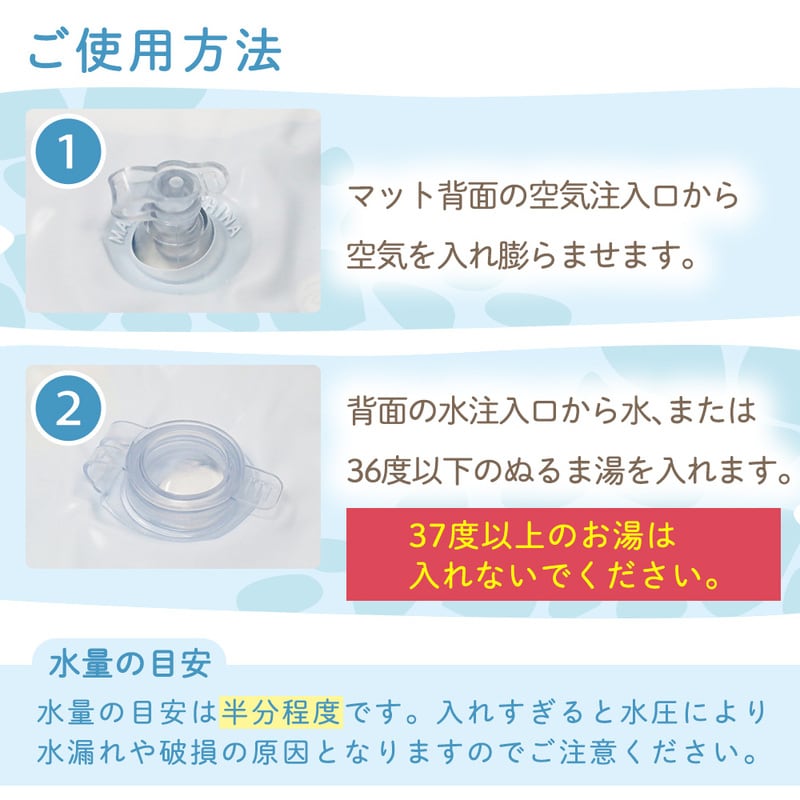 ご使用方法

1

マット背面の空気注入口から空気を入れ膨らませます。

2

背面の水注入口から水、または36度以下のぬるま湯を入れます。

37度以上のお湯は入れないでください。

水量の目安

水量の目安は半分程度です。入れすぎると水圧により水漏れや破損の原因となりますのでご注意ください。