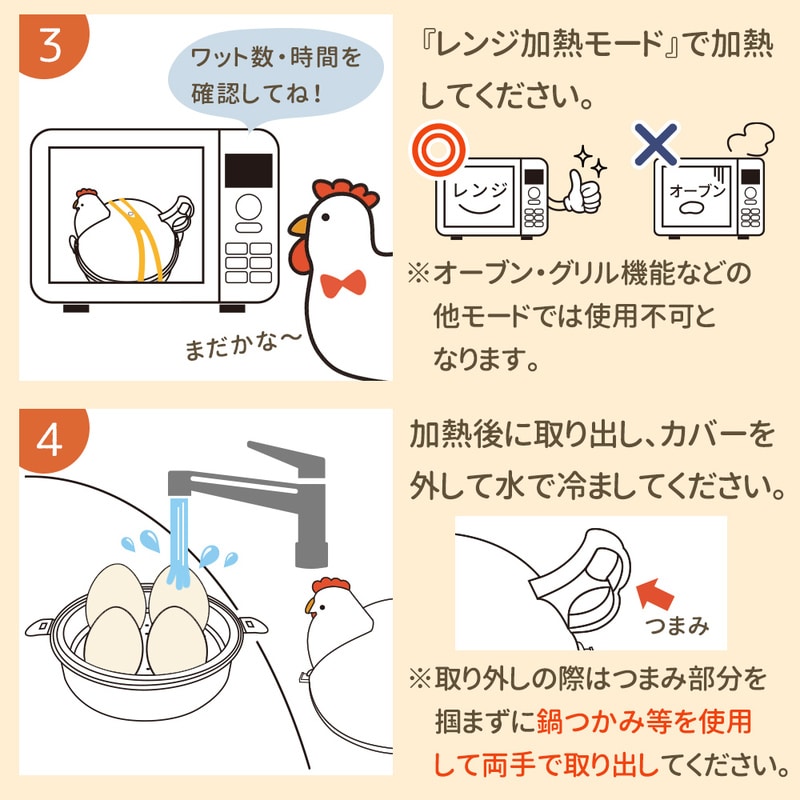 3

ワット数・時間を確認してね！

まだかな～

『レンジ加熱モード』で加熱してください。

レンジ

オーブン

※オーブン・グリル機能などの他モードでは使用不可となります。

4

加熱後に取り出し、カバーを外して水で冷ましてください。

つまみ

※取り外しの際はつまみ部分を掴まずに鍋つかみ等を使用して両手で取り出してください。