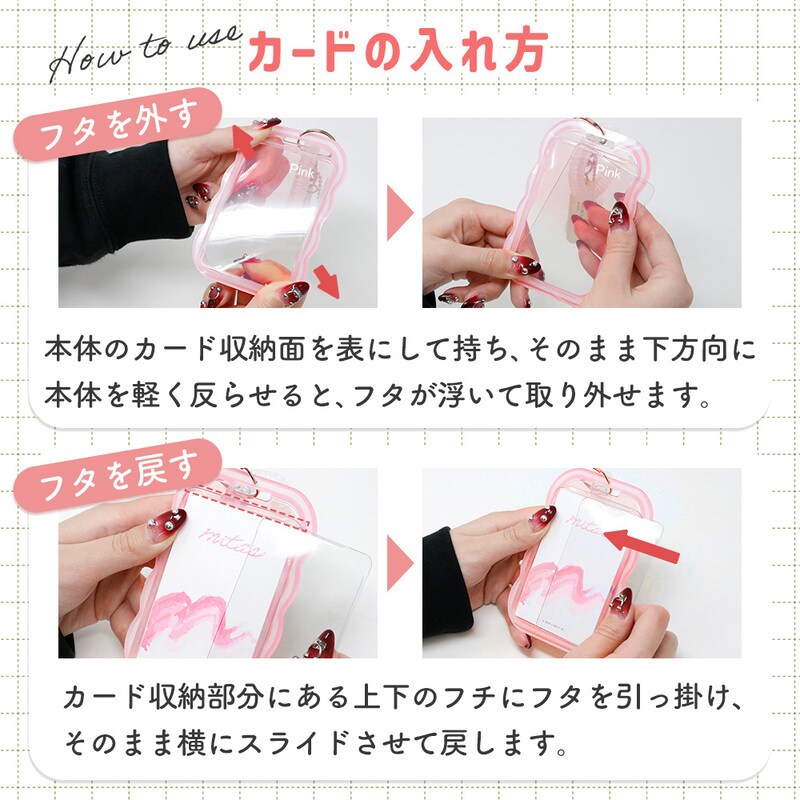 How to use カードの入れ方

フタを外す

Pink

Pink

本体のカード収納面を表にして持ち、そのまま下方向に本体を軽く反らせると、フタが浮いて取り外せます。

フタを戻す

mitas

mitas

カード収納部分にある上下のフチにフタを引っ掛け、そのまま横にスライドさせて戻します。