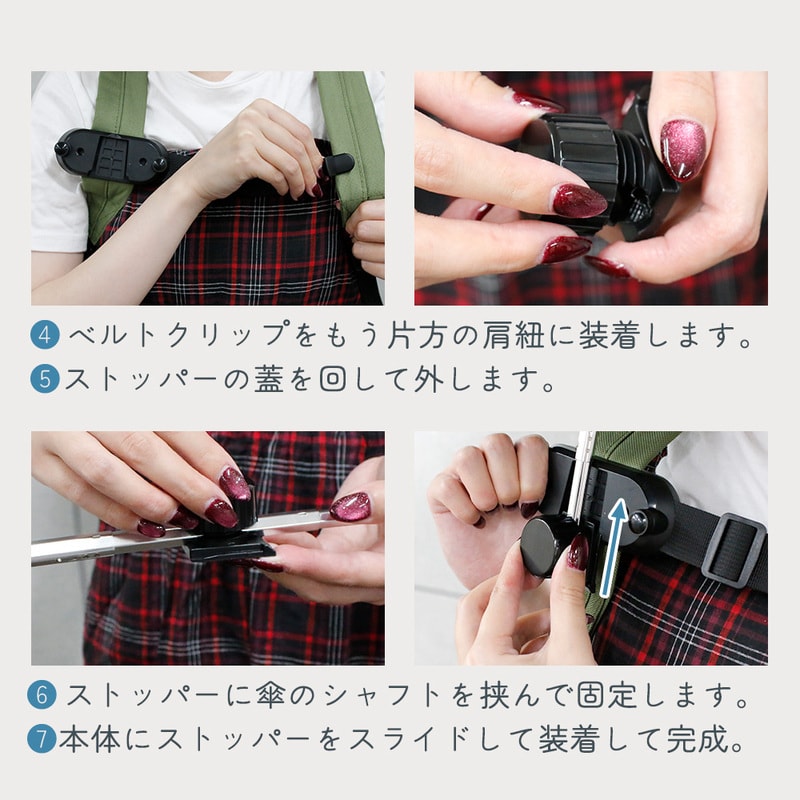 4 ベルトクリップをもう片方の肩紐に装着します。
5 ストッパーの蓋を回して外します。

6 ストッパーに傘のシャフトを挟んで固定します。
7 本体にストッパーをスライドして装着して完成。