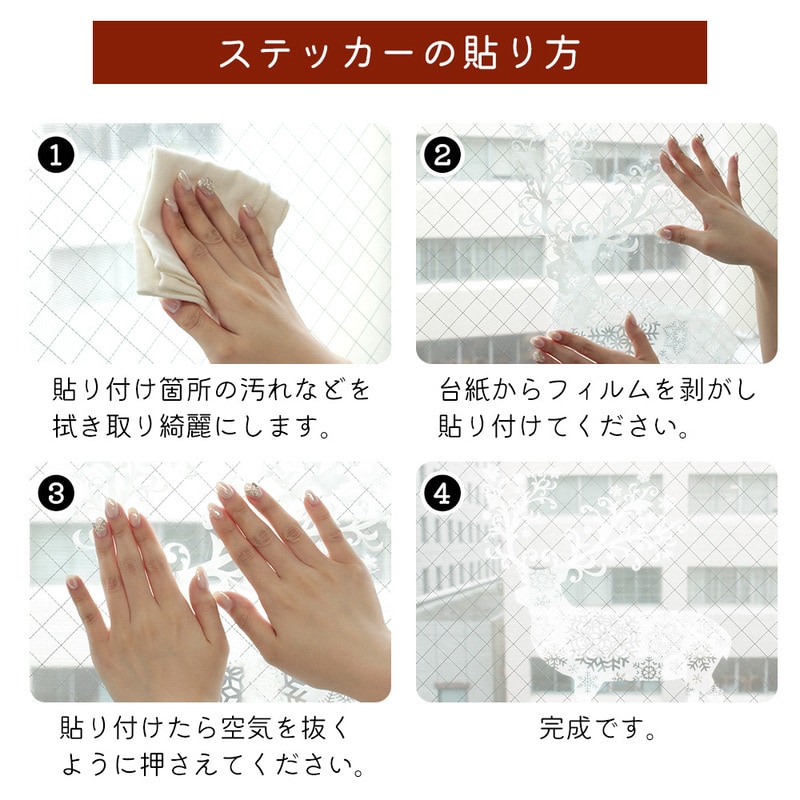 ステッカーの貼り方

❶
貼り付け箇所の汚れなどを拭き取り綺麗にします。

❷
台紙からフィルムを剥がし貼り付けてください。

❸
貼り付けたら空気を抜くように押さえてください。

❹
完成です。