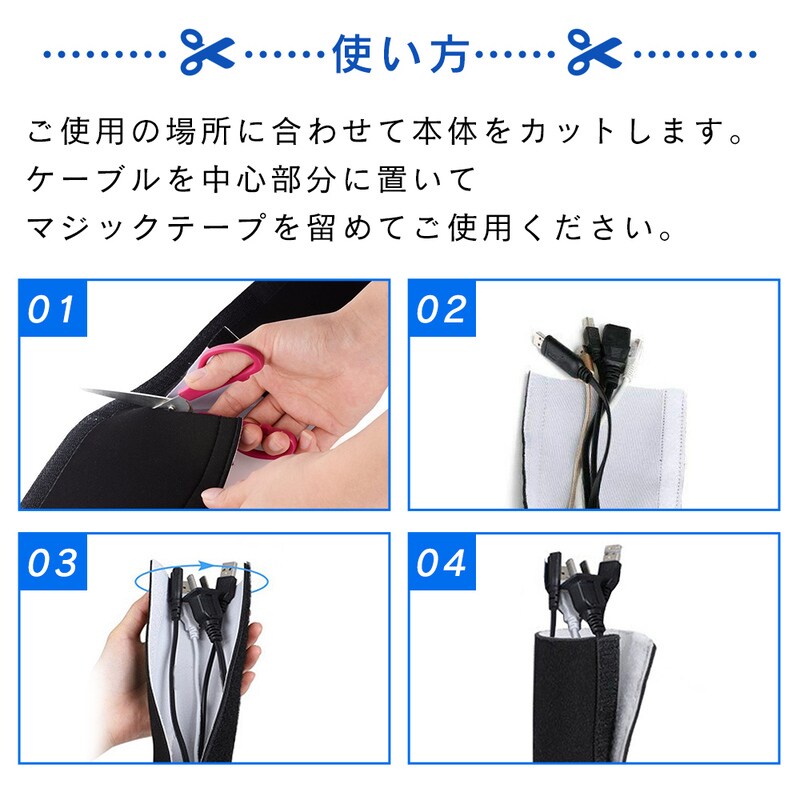 使い方

ご使用の場所に合わせて本体をカットします。
ケーブルを中心部分に置いて
マジックテープを留めてご使用ください。

01

02

03

04