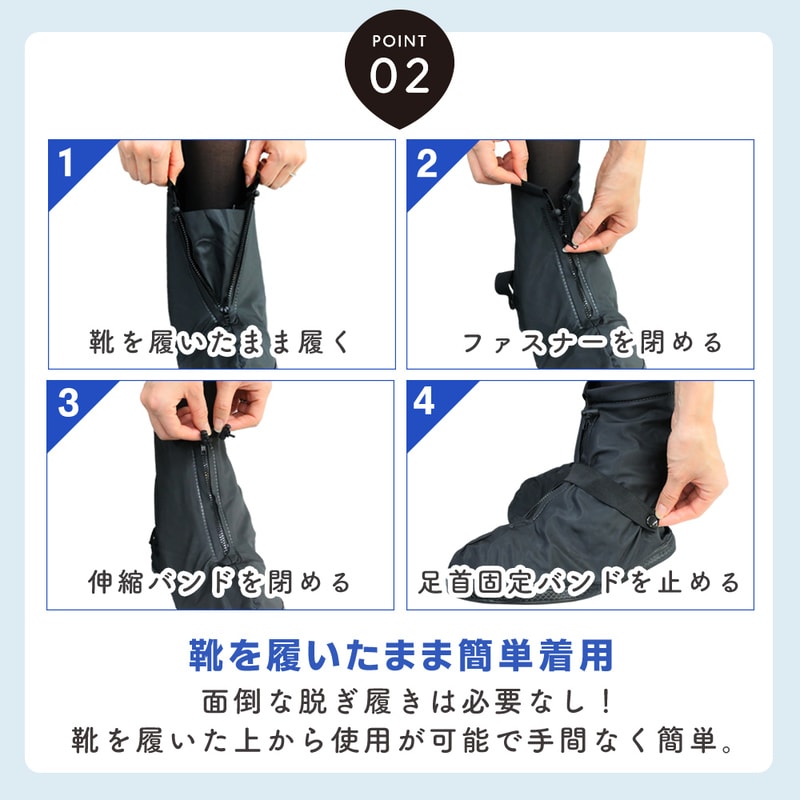 POINT
02

1
靴を履いたまま履く

2
ファスナーを閉める

3
伸縮バンドを閉める

4
足首固定バンドを止める

靴を履いたまま簡単着用
面倒な脱ぎ履きは必要なし！
靴を履いた上から使用が可能で手間なく簡単。