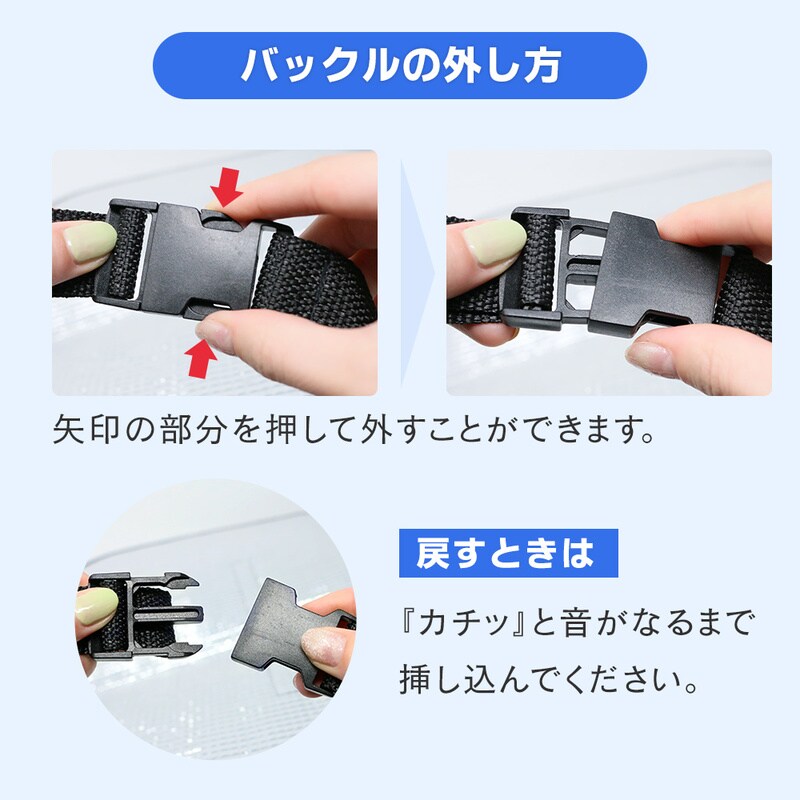 バックルの外し方

矢印の部分を押して外すことができます。

戻すときは

『カチッ』と音がなるまで挿し込んでください。