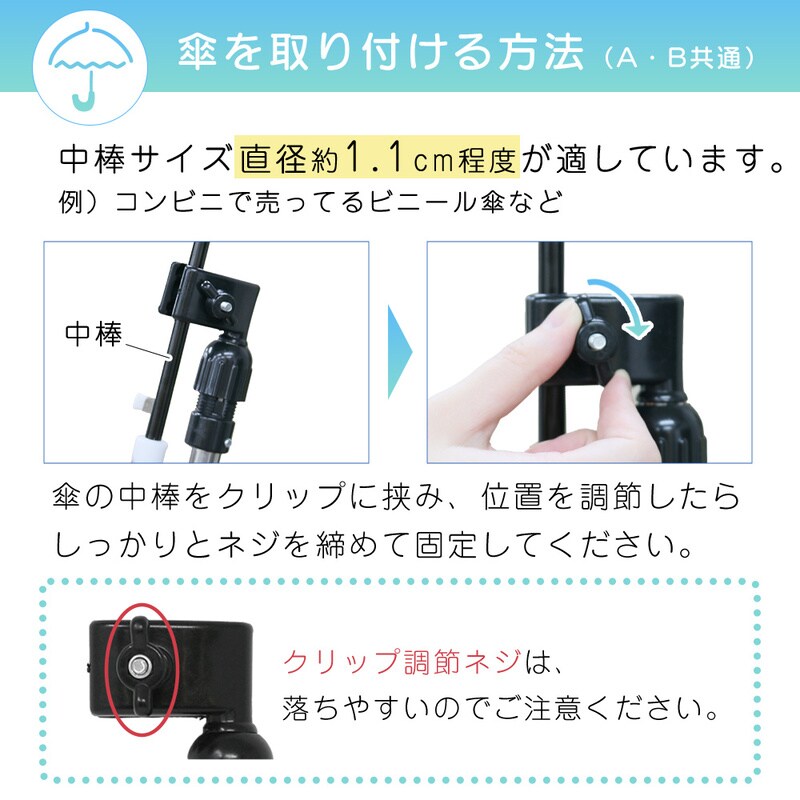 傘を取り付ける方法（A・B共通）

中棒サイズ直径約1.1cm程度が適しています。
例）コンビニで売ってるビニール傘など

中棒

傘の中棒をクリップに挟み、位置を調節したらしっかりとネジを締めて固定してください。

クリップ調節ネジは、落ちやすいのでご注意ください。