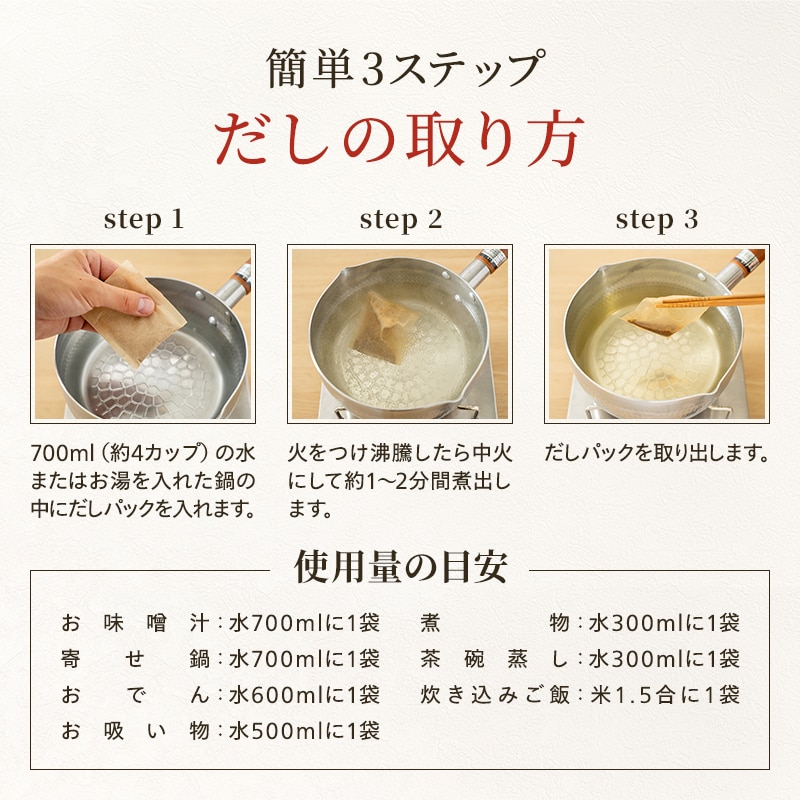 簡単3ステップ
だしの取り方

step 1

700ml（約4カップ）の水またはお湯を入れた鍋の中にだしパックを入れます。

step 2

火をつけ沸騰したら中火にして約1〜2分間煮出します。

step 3

だしパックを取り出します。

使用量の目安

お味噌汁：水700mlに1袋
寄せ鍋：水700mlに1袋
おでん：水600mlに1袋
お吸い物：水500mlに1袋

煮物：水300mlに1袋
茶碗蒸し：水300mlに1袋
炊き込みご飯：米1.5合に1袋