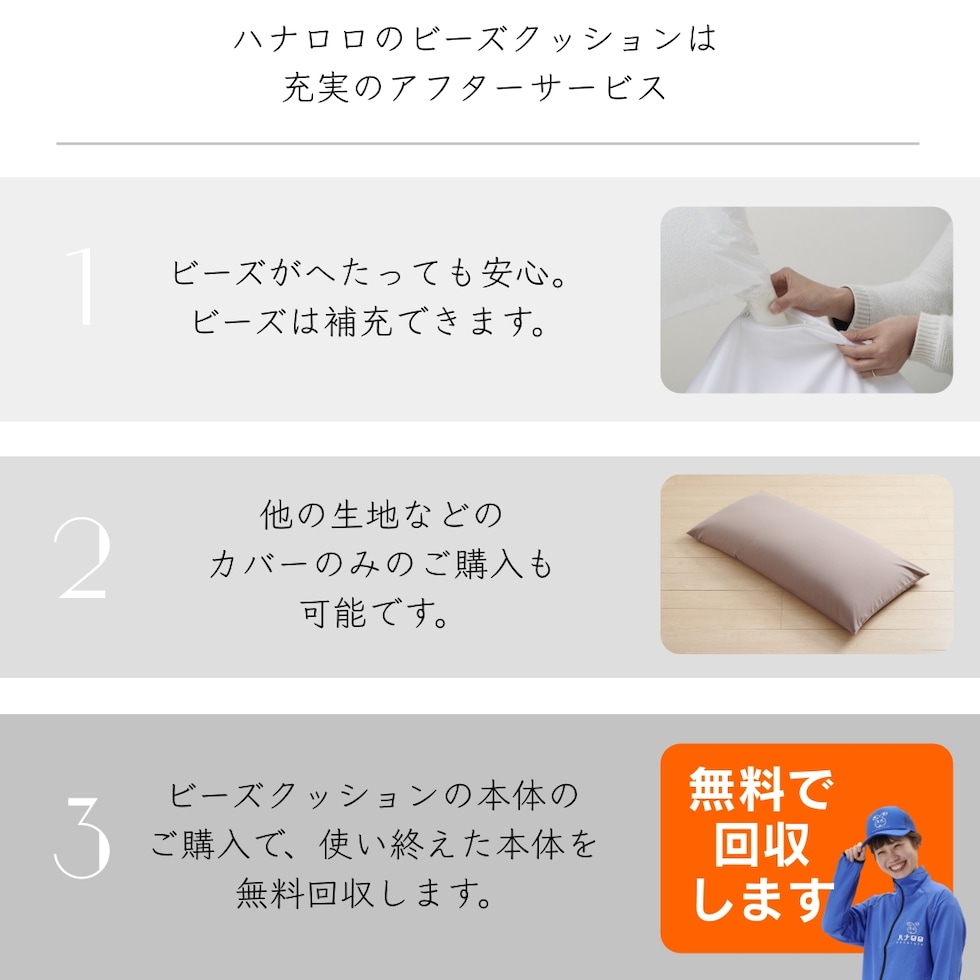 ハナロロのビーズクッションは
充実のアフターサービス

1

ビーズがへたっても安心。
ビーズは補充できます。

2

他の生地などの
カバーのみのご購入も
可能です。

3

ビーズクッションの本体の
ご購入で、使い終えた本体を
無料回収します。

無料で
回収
します

ハナロロ