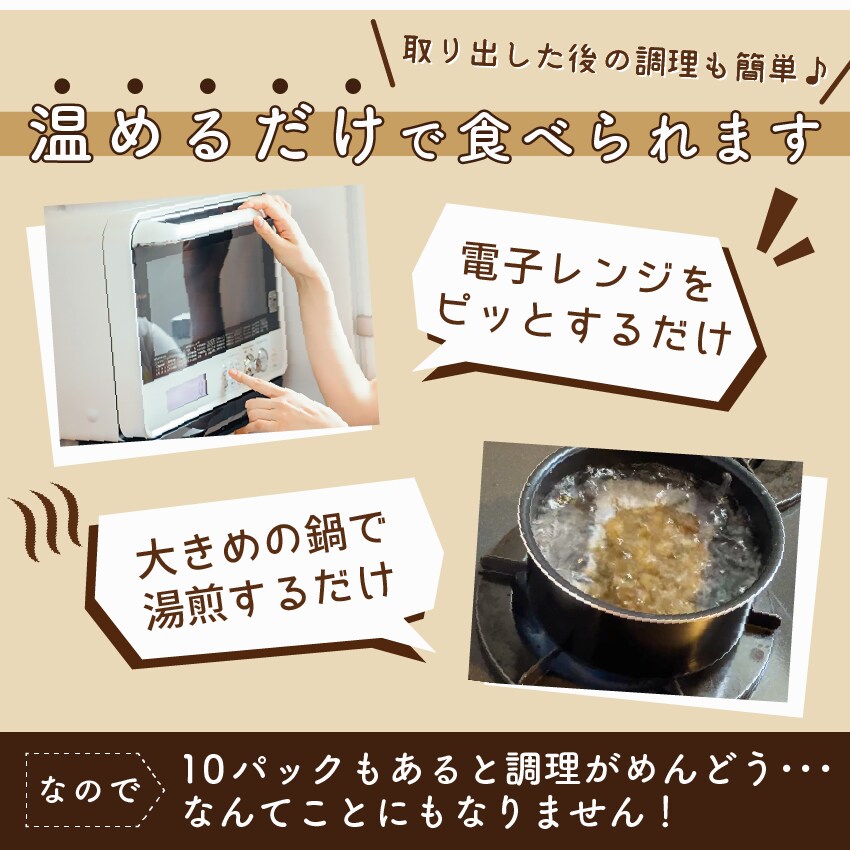 取り出した後の調理も簡単♪

温めるだけで食べられます

電子レンジをピッとするだけ

大きめの鍋で湯煎するだけ

なので

10パックもあると調理がめんどう・・・なんてことにもなりません！